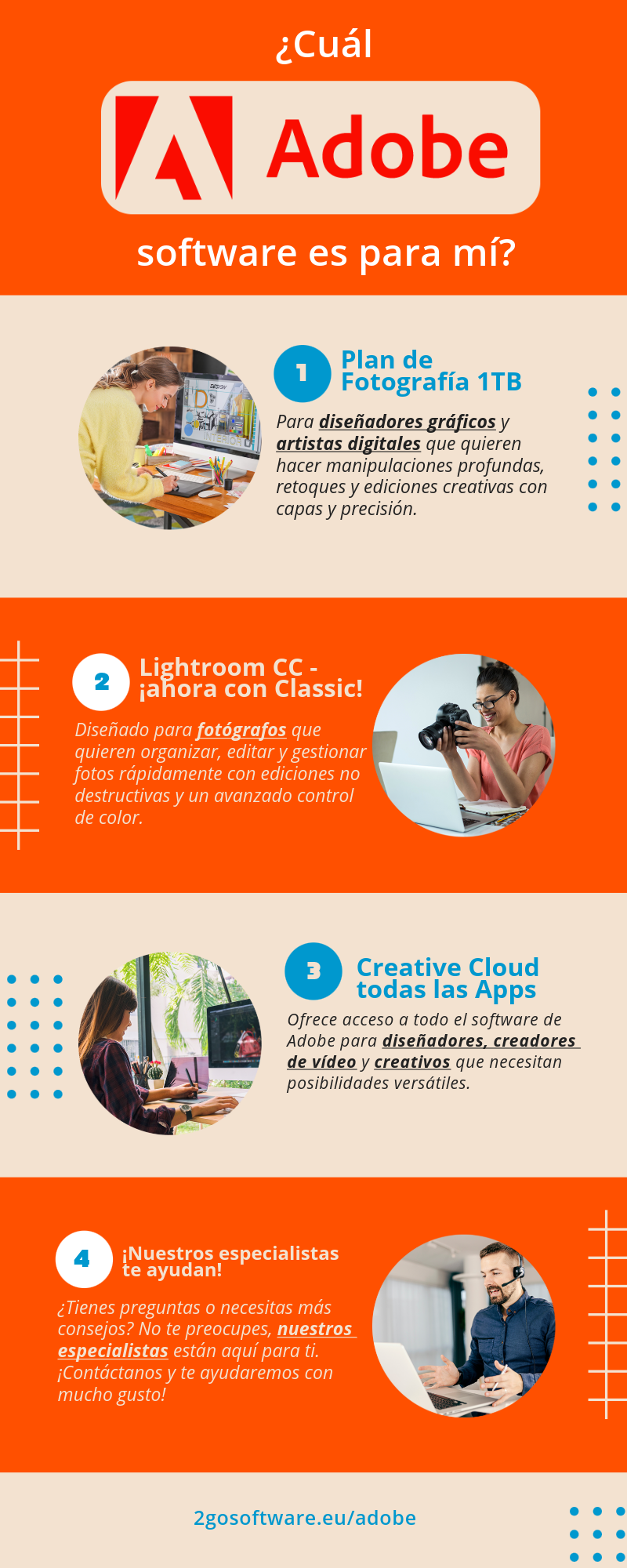 ¿Cuál

Adobe

software es para mí?

1 Plan de Fotografía 1TB

Para diseñadores gráficos y artistas digitales que quieren hacer manipulaciones profundas, retoques y ediciones creativas con capas y precisión.

2 Lightroom CC - ¡ahora con Classic!

Diseñado para fotógrafos que quieren organizar, editar y gestionar fotos rápidamente con ediciones no destructivas y un avanzado control de color.

3 Creative Cloud todas las Apps

Ofrece acceso a todo el software de Adobe para diseñadores, creadores de vídeo y creativos que necesitan posibilidades versátiles.

4 ¡Nuestros especialistas te ayudan!

¿Tienes preguntas o necesitas más consejos? No te preocupes, nuestros especialistas están aquí para ti. ¡Contáctanos y te ayudaremos con mucho gusto!

2gosoftware.eu/adobe